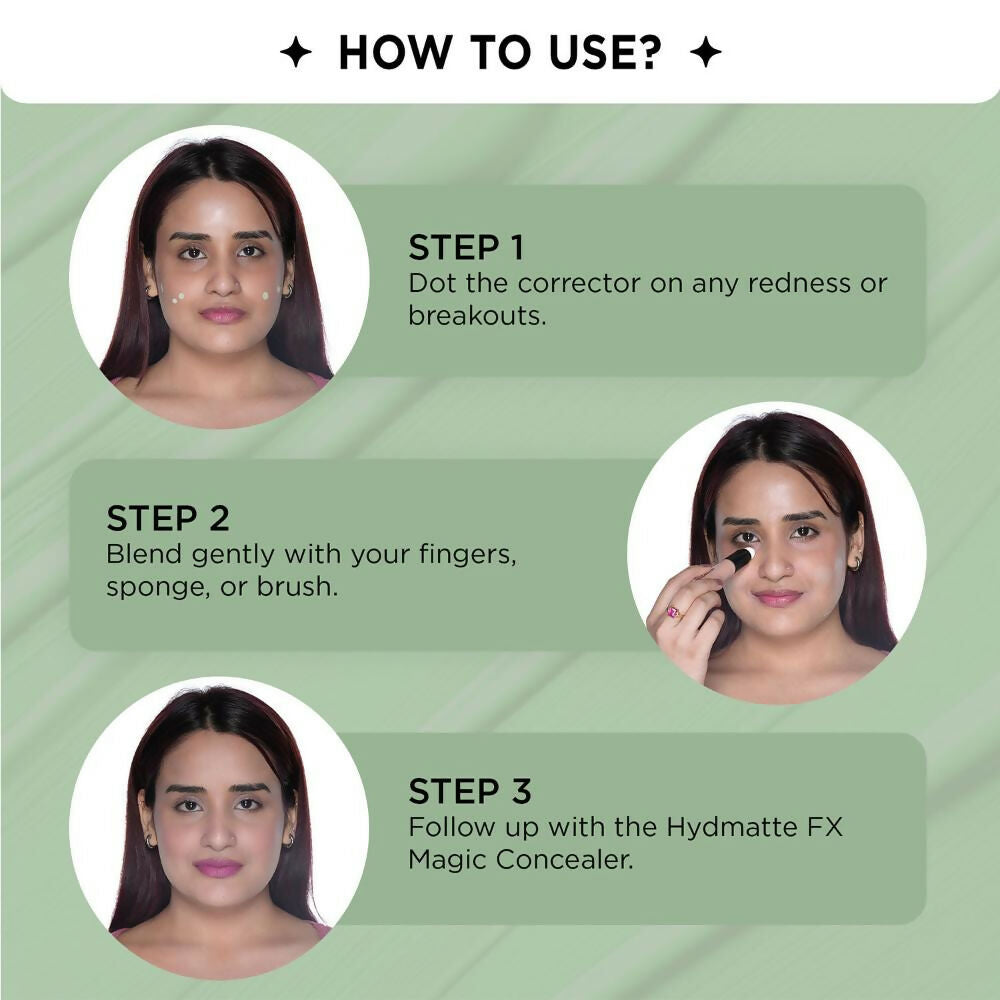 ✦ HOW TO USE? ✦

STEP 1
Dot the corrector on any redness or breakouts.

STEP 2
Blend gently with your fingers, sponge, or brush.

STEP 3
Follow up with the Hydmatte FX Magic Concealer.